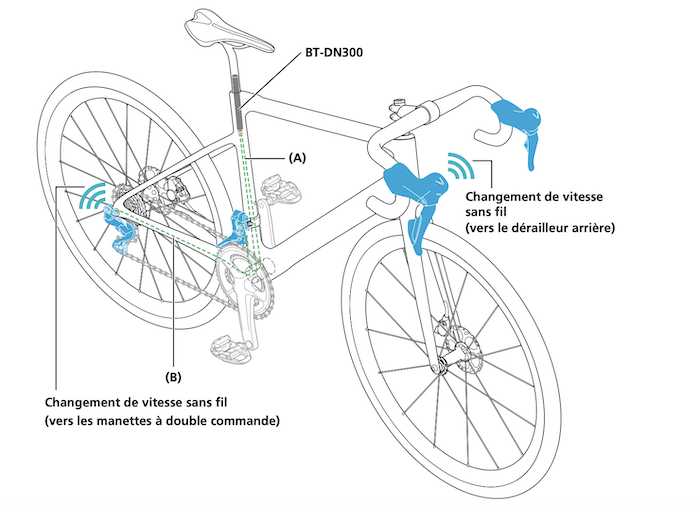 BT-DN300

(A)

Changement de vitesse sans fil (vers le dérailleur arrière)

(B)

Changement de vitesse sans fil (vers les manettes à double commande)