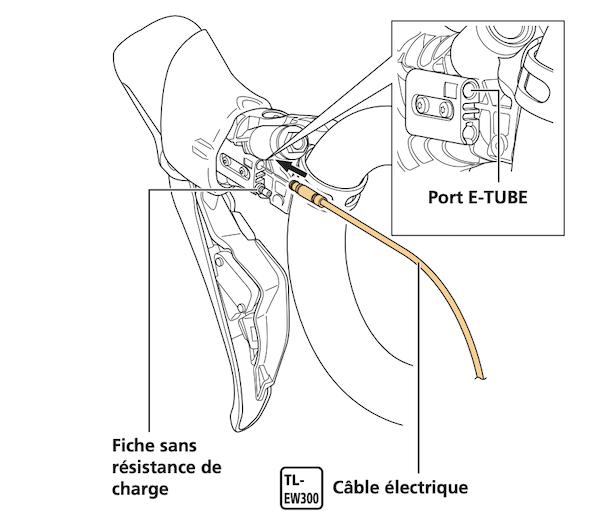 Port E-TUBE

Fiche sans résistance de charge

TL-EW300

Câble électrique