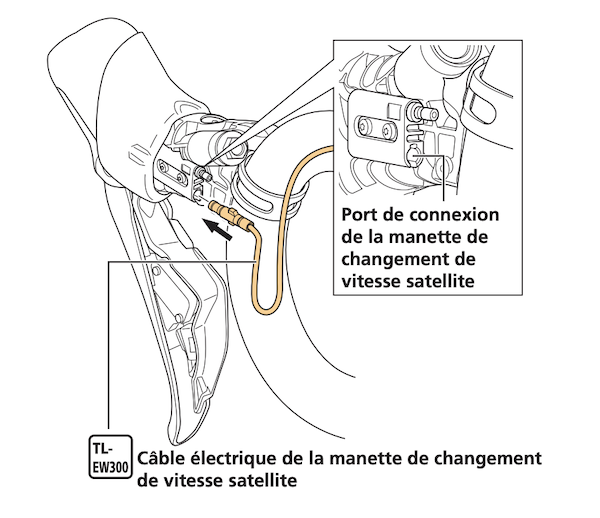 Port de connexion de la manette de changement de vitesse satellite

TL-EW300

Câble électrique de la manette de changement de vitesse satellite