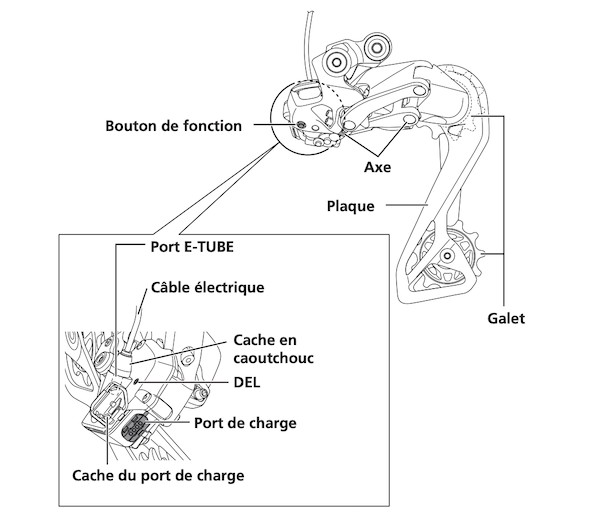 Bouton de fonction

Axe

Plaque

Galet

Port E-TUBE

Câble électrique

Cache en caoutchouc

DEL

Port de charge

Cache du port de charge