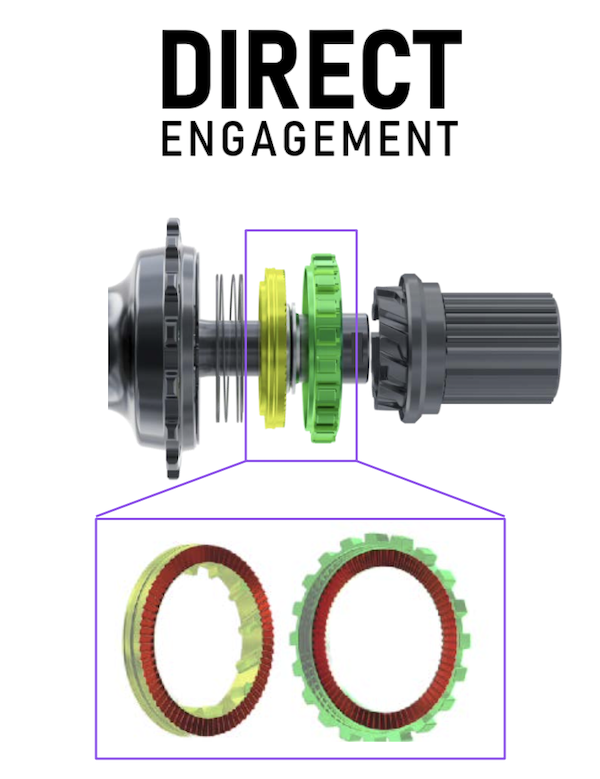 DIRECT
ENGAGEMENT