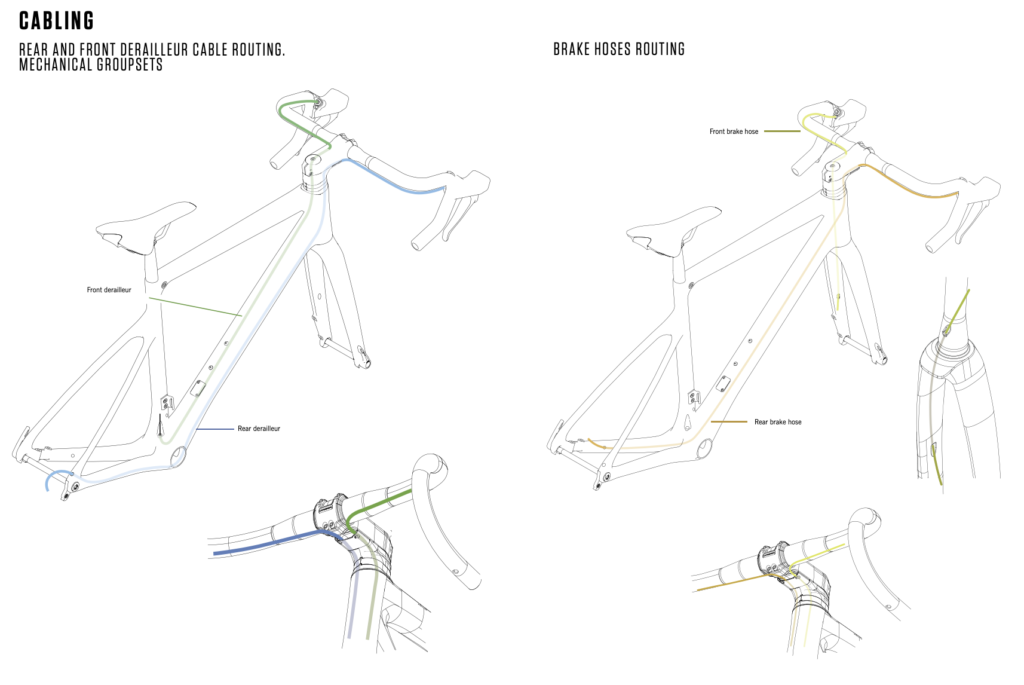 CABLING

REAR AND FRONT DERAILLEUR CABLE ROUTING. MECHANICAL GROUPSETS

Front derailleur

Rear derailleur

BRAKE HOSES ROUTING

Front brake hose

Rear brake hose